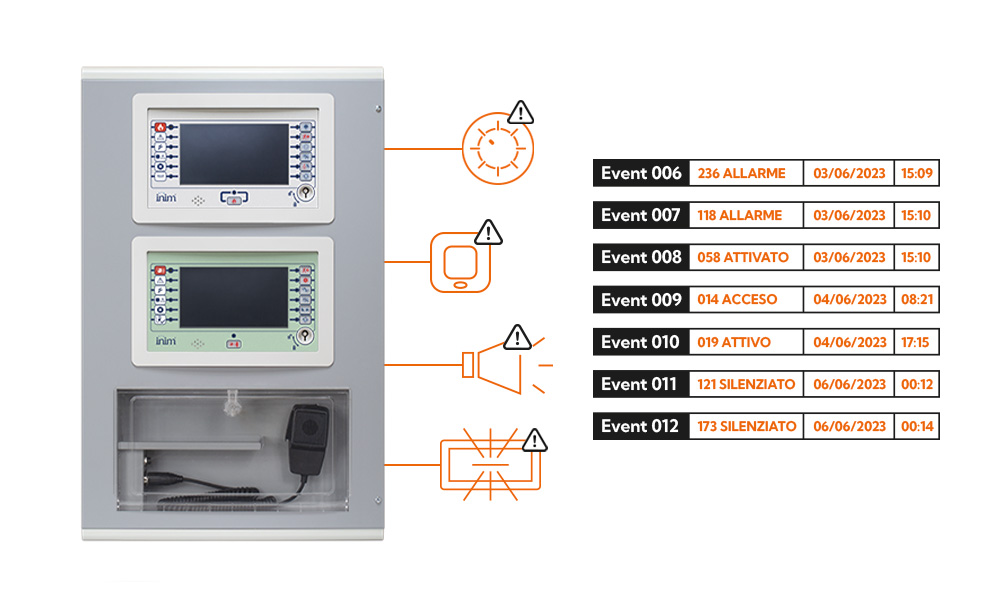 inim

inim

| Event 006 | 236 ALLARME | 03/06/2023 | 15:09 |
|---|---|---|---|
| Event 007 | 118 ALLARME | 03/06/2023 | 15:10 |
| Event 008 | 058 ATTIVATO | 03/06/2023 | 15:10 |
| Event 009 | 014 ACCESO | 04/06/2023 | 08:21 |
| Event 010 | 019 ATTIVO | 04/06/2023 | 17:15 |
| Event 011 | 121 SILENZIATO | 06/06/2023 | 00:12 |
| Event 012 | 173 SILENZIATO | 06/06/2023 | 00:14 |